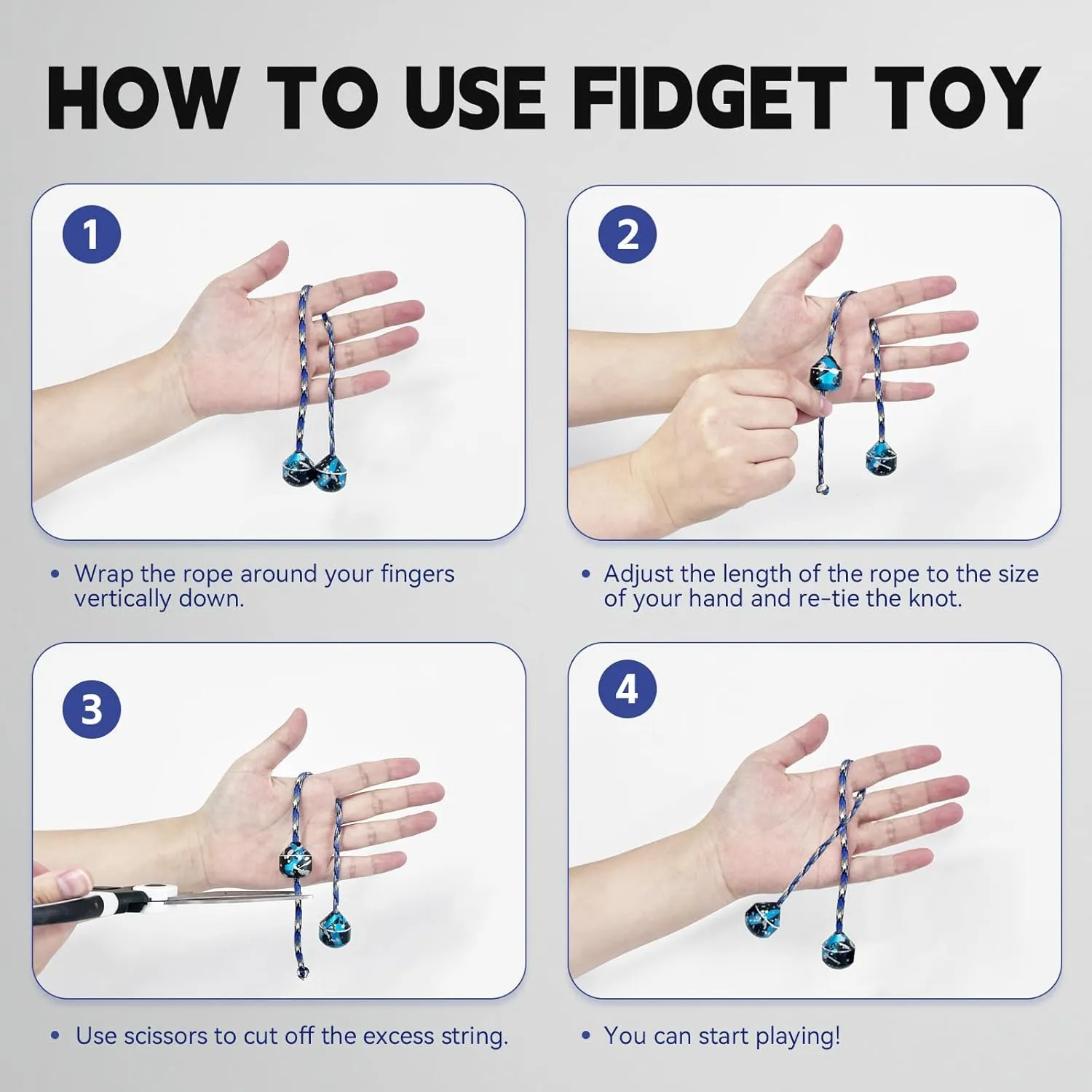 HOW TO USE FIDGET TOY

1

• Wrap the rope around your fingers vertically down.

2

• Adjust the length of the rope to the size of your hand and re-tie the knot.

3

• Use scissors to cut off the excess string.

4

• You can start playing!