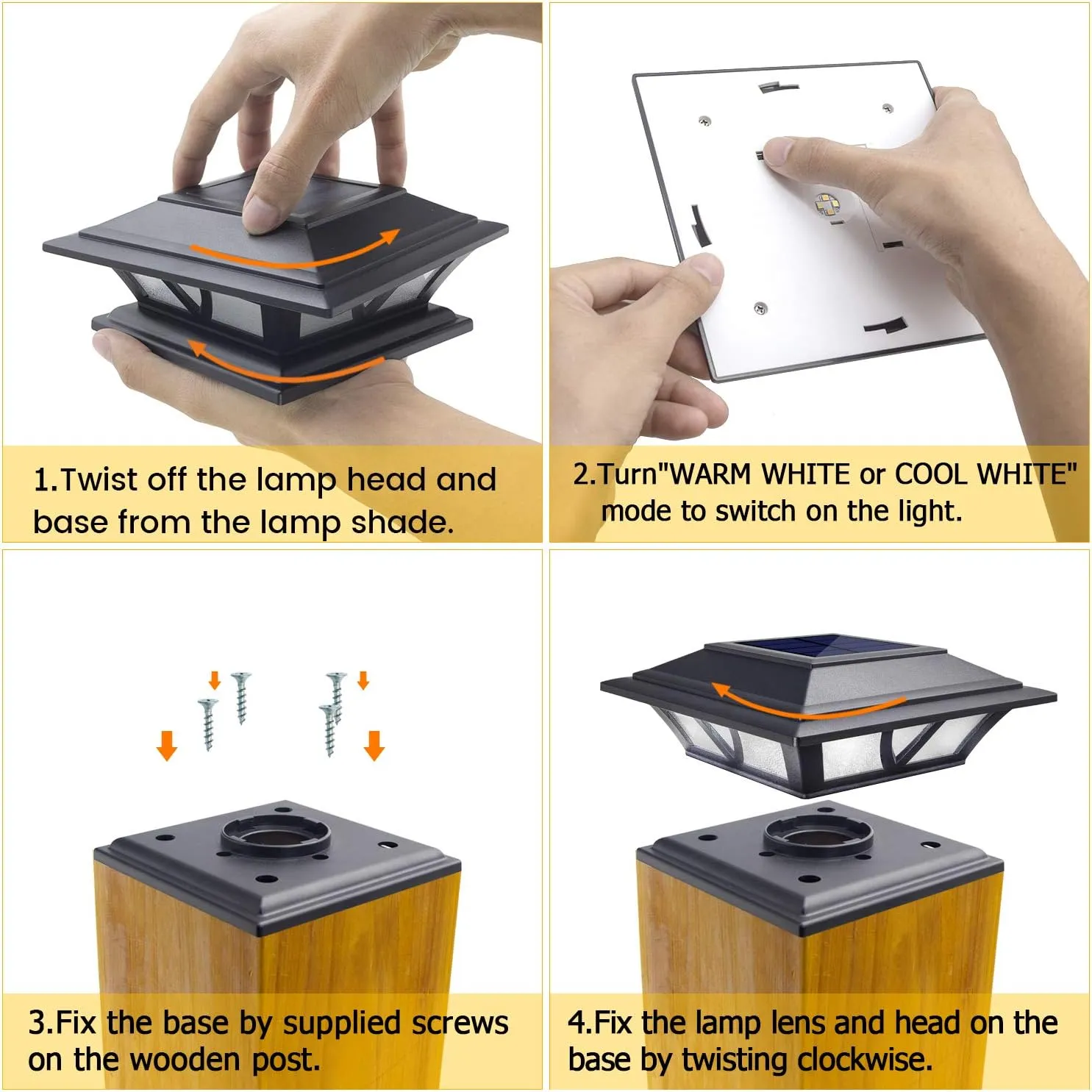 1.Twist off the lamp head and base from the lamp shade.

2.Turn"WARM WHITE or COOL WHITE" mode to switch on the light.

3.Fix the base by supplied screws on the wooden post.

4.Fix the lamp lens and head on the base by twisting clockwise.